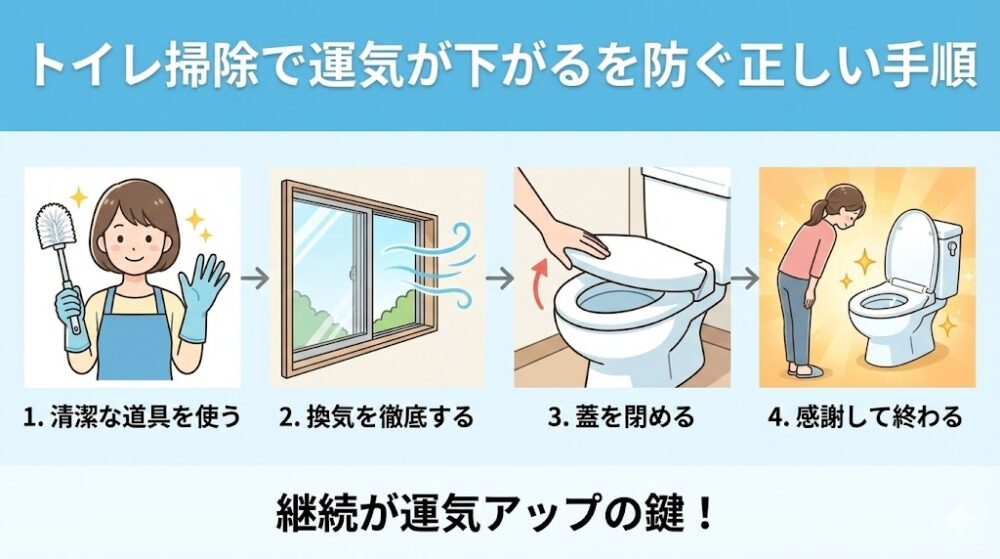 トイレ掃除で運気が下がるを防ぐ正しい手順

1. 清潔な道具を使う

2. 換気を徹底する

3. 蓋を閉める

4. 感謝して終わる

継続が運気アップの鍵！